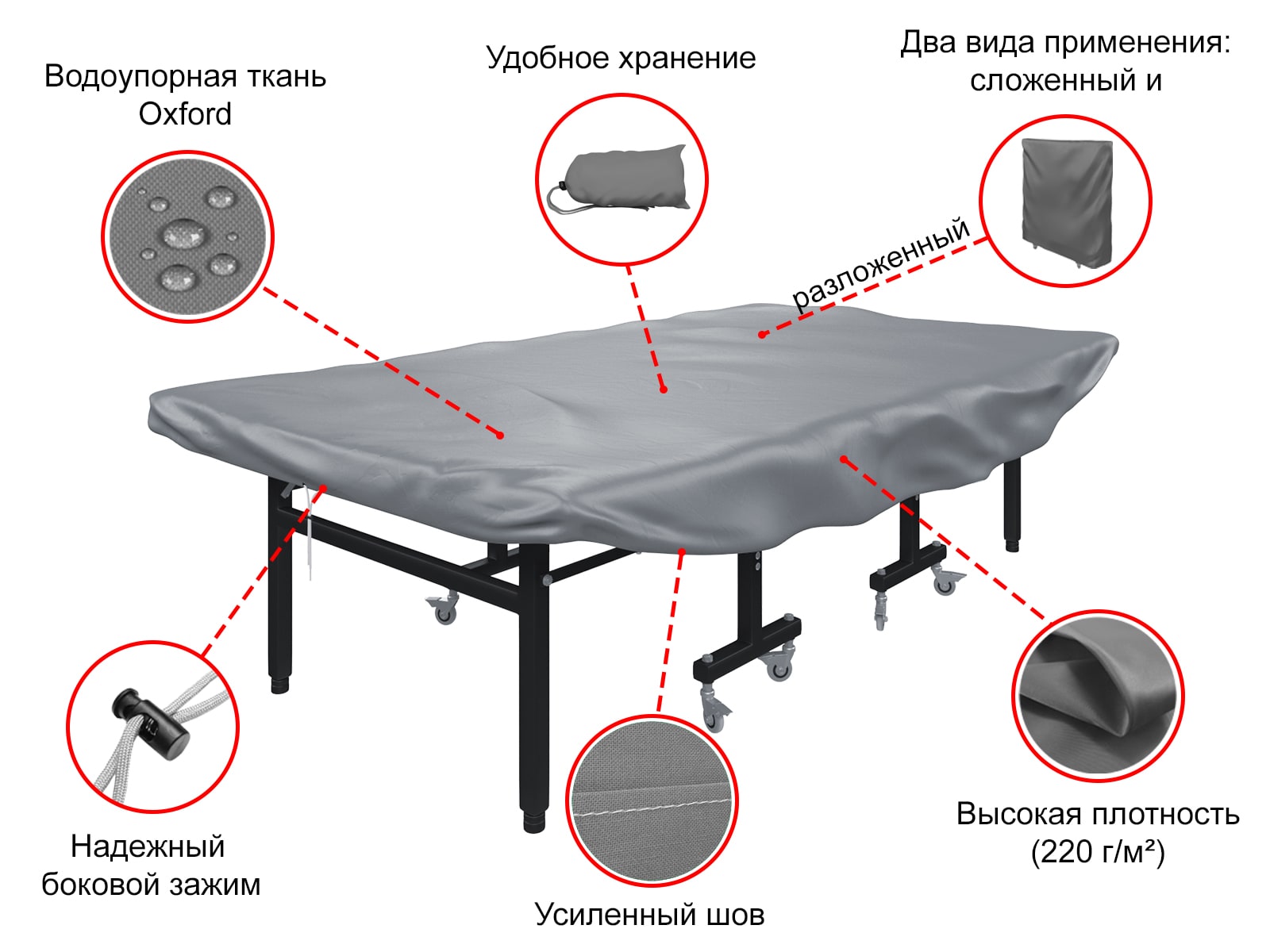 Водоупорная ткань Oxford

Удобное хранение

Два вида применения: сложенный и

разложенный

Надежный боковой зажим

Усиленный шов

Высокая плотность (220 г/м²)